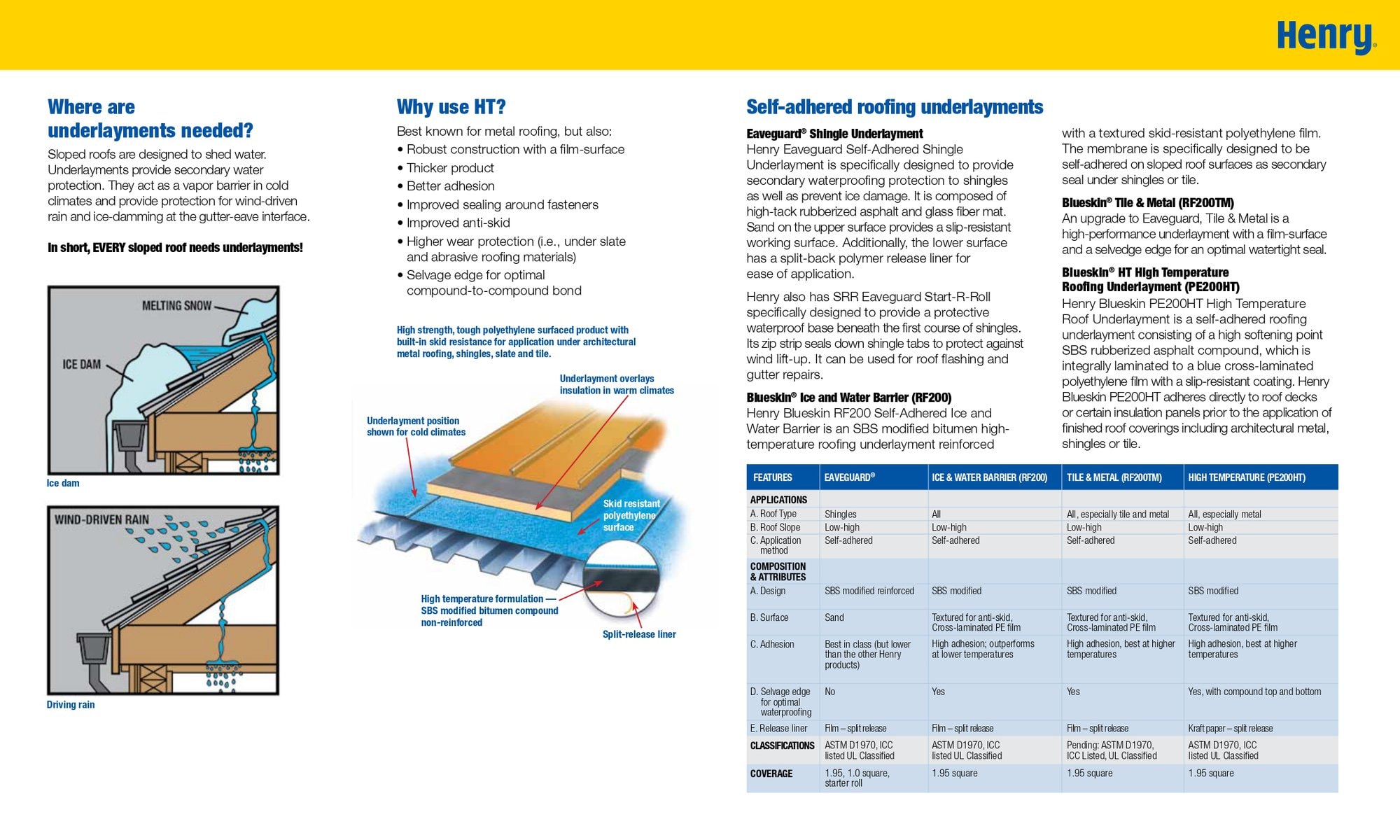 Henry®

Where are underlayments needed?

Sloped roofs are designed to shed water. Underlayments provide secondary water protection. They act as a vapor barrier in cold climates and provide protection for wind-driven rain and ice-damming at the gutter-eave interface.

In short, EVERY sloped roof needs underlayments!

MELTING SNOW
ICE DAM

Ice dam

WIND-DRIVEN RAIN

Driving rain

Why use HT?

Best known for metal roofing, but also:
• Robust construction with a film-surface
• Thicker product
• Better adhesion
• Improved sealing around fasteners
• Improved anti-skid
• Higher wear protection (i.e., under slate and abrasive roofing materials)
• Selvage edge for optimal compound-to-compound bond

High strength, tough polyethylene surfaced product with built-in skid resistance for application under architectural metal roofing, shingles, slate and tile.

Underlayment overlays insulation in warm climates

Underlayment position shown for cold climates

Skid resistant polyethylene surface

High temperature formulation — SBS modified bitumen compound non-reinforced

Split-release liner

Self-adhered roofing underlayments

Eaveguard® Shingle Underlayment
Henry Eaveguard Self-Adhered Shingle Underlayment is specifically designed to provide secondary waterproofing protection to shingles as well as prevent ice damage. It is composed of high-tack rubberized asphalt and glass fiber mat. Sand on the upper surface provides a slip-resistant working surface. Additionally, the lower surface has a split-back polymer release liner for ease of application.

Henry also has SRR Eaveguard Start-R-Roll specifically designed to provide a protective waterproof base beneath the first course of shingles. Its zip strip seals down shingle tabs to protect against wind lift-up. It can be used for roof flashing and gutter repairs.

Blueskin® Ice and Water Barrier (RF200)
Henry Blueskin RF200 Self-Adhered Ice and Water Barrier is an SBS modified bitumen high-temperature roofing underlayment reinforced with a textured skid-resistant polyethylene film. The membrane is specifically designed to be self-adhered on sloped roof surfaces as secondary seal under shingles or tile.

Blueskin® Tile & Metal (RF200TM)
An upgrade to Eaveguard, Tile & Metal is a high-performance underlayment with a film-surface and a selvedge edge for an optimal watertight seal.

Blueskin® HT High Temperature Roofing Underlayment (PE200HT)
Henry Blueskin PE200HT High Temperature Roof Underlayment is a self-adhered roofing underlayment consisting of a high softening point SBS rubberized asphalt compound, which is integrally laminated to a blue cross-laminated polyethylene film with a slip-resistant coating. Henry Blueskin PE200HT adheres directly to roof decks or certain insulation panels prior to the application of finished roof coverings including architectural metal, shingles or tile.

| FEATURES | EAVEGUARD® | ICE & WATER BARRIER (RF200) | TILE & METAL (RF200TM) | HIGH TEMPERATURE (PE200HT) |
|---|---|---|---|---|
| APPLICATIONS | | | | |
| A. Roof Type | Shingles | All | All, especially tile and metal | All, especially metal |
| B. Roof Slope | Low-high | Low-high | Low-high | Low-high |
| C. Application method | Self-adhered | Self-adhered | Self-adhered | Self-adhered |
| COMPOSITION & ATTRIBUTES | | | | |
| A. Design | SBS modified reinforced | SBS modified | SBS modified | SBS modified |
| B. Surface | Sand | Textured for anti-skid, Cross-laminated PE film | Textured for anti-skid, Cross-laminated PE film | Textured for anti-skid, Cross-laminated PE film |
| C. Adhesion | Best in class (but lower than the other Henry products) | High adhesion; outperforms at lower temperatures | High adhesion, best at higher temperatures | High adhesion, best at higher temperatures |
| D. Selvage edge for optimal waterproofing | No | Yes | Yes | Yes, with compound top and bottom |
| E. Release liner | Film – split release | Film – split release | Film – split release | Kraft paper – split release |
| CLASSIFICATIONS | ASTM D1970, ICC listed UL Classified | ASTM D1970, ICC listed UL Classified | Pending: ASTM D1970, ICC Listed, UL Classified | ASTM D1970, ICC listed UL Classified |
| COVERAGE | 1.95, 1.0 square, starter roll | 1.95 square | 1.95 square | 1.95 square |